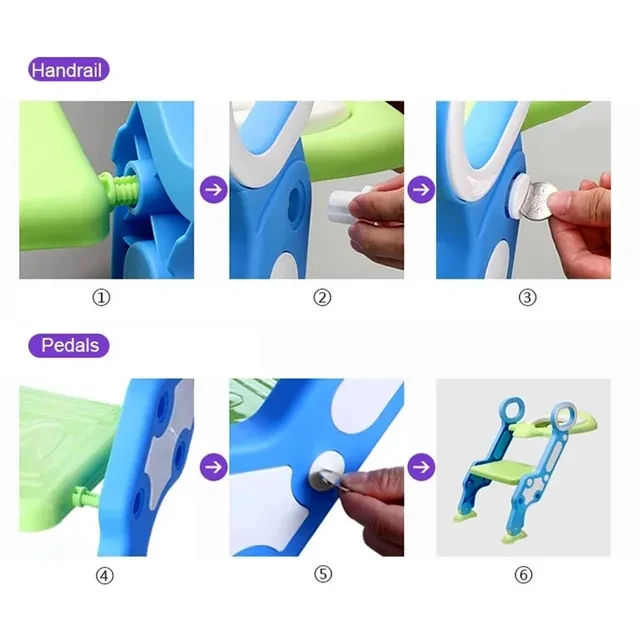 Handrail

①

②

③

Pedals

④

⑤

⑥