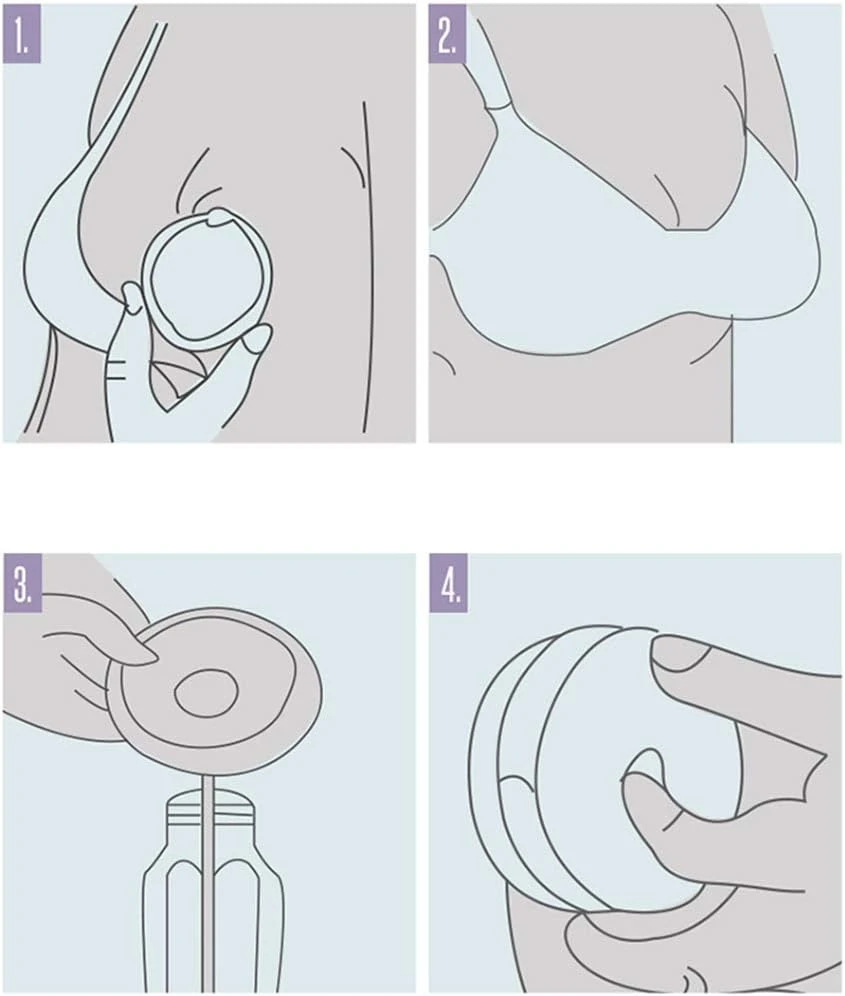 1.

2.

3.

4.